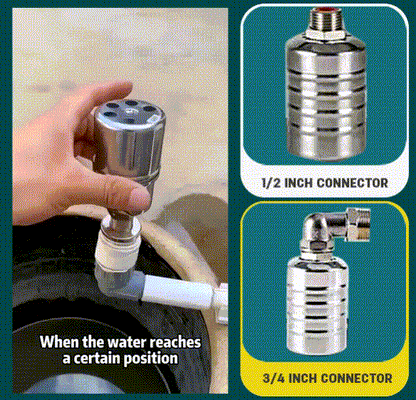 When the water reaches a certain position

1/2 INCH CONNECTOR

3/4 INCH CONNECTOR