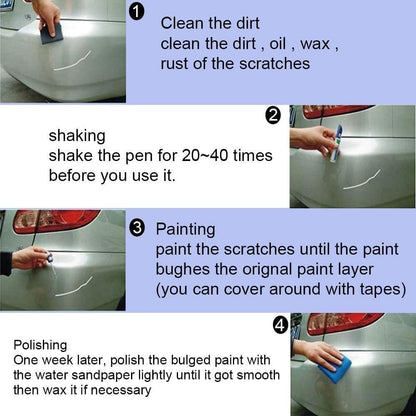 1
Clean the dirt
clean the dirt , oil , wax ,
rust of the scratches

2
shaking
shake the pen for 20~40 times
before you use it.

3 Painting
paint the scratches until the paint
bughes the orignal paint layer
(you can cover around with tapes)

4
Polishing
One week later, polish the bulged paint with
the water sandpaper lightly until it got smooth
then wax it if necessary